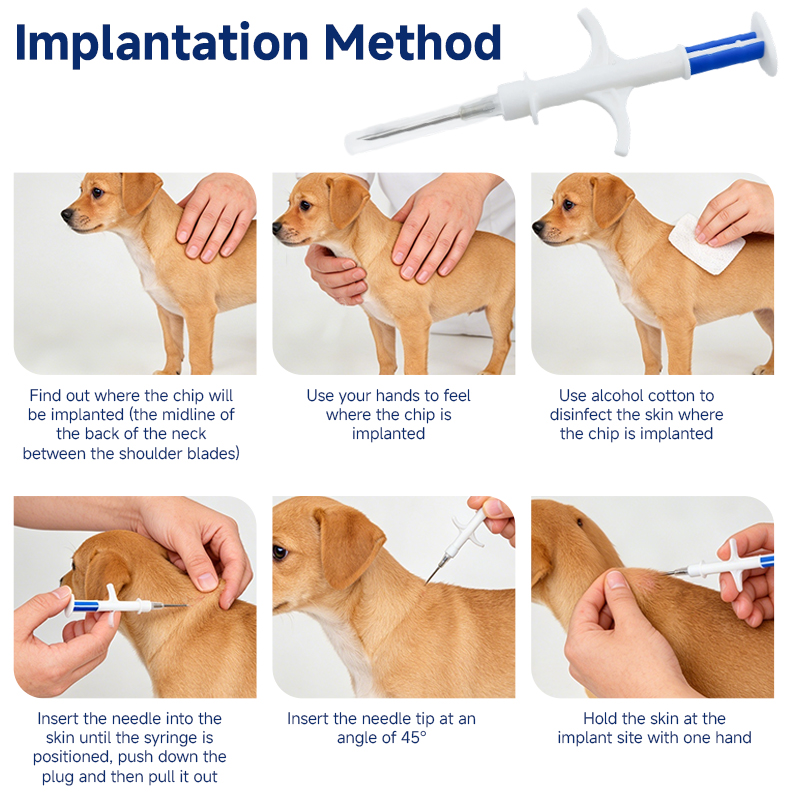 Implantation Method

Find out where the chip will be implanted (the midline of the back of the neck between the shoulder blades)

Use your hands to feel where the chip is implanted

Use alcohol cotton to disinfect the skin where the chip is implanted

Insert the needle into the skin until the syringe is positioned, push down the plug and then pull it out

Insert the needle tip at an angle of 45°

Hold the skin at the implant site with one hand